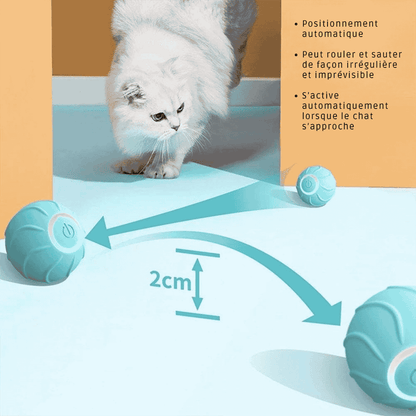 • Positionnement automatique

• Peut rouler et sauter de façon irrégulière et imprévisible

• S'active automatiquement lorsque le chat s'approche

2cm